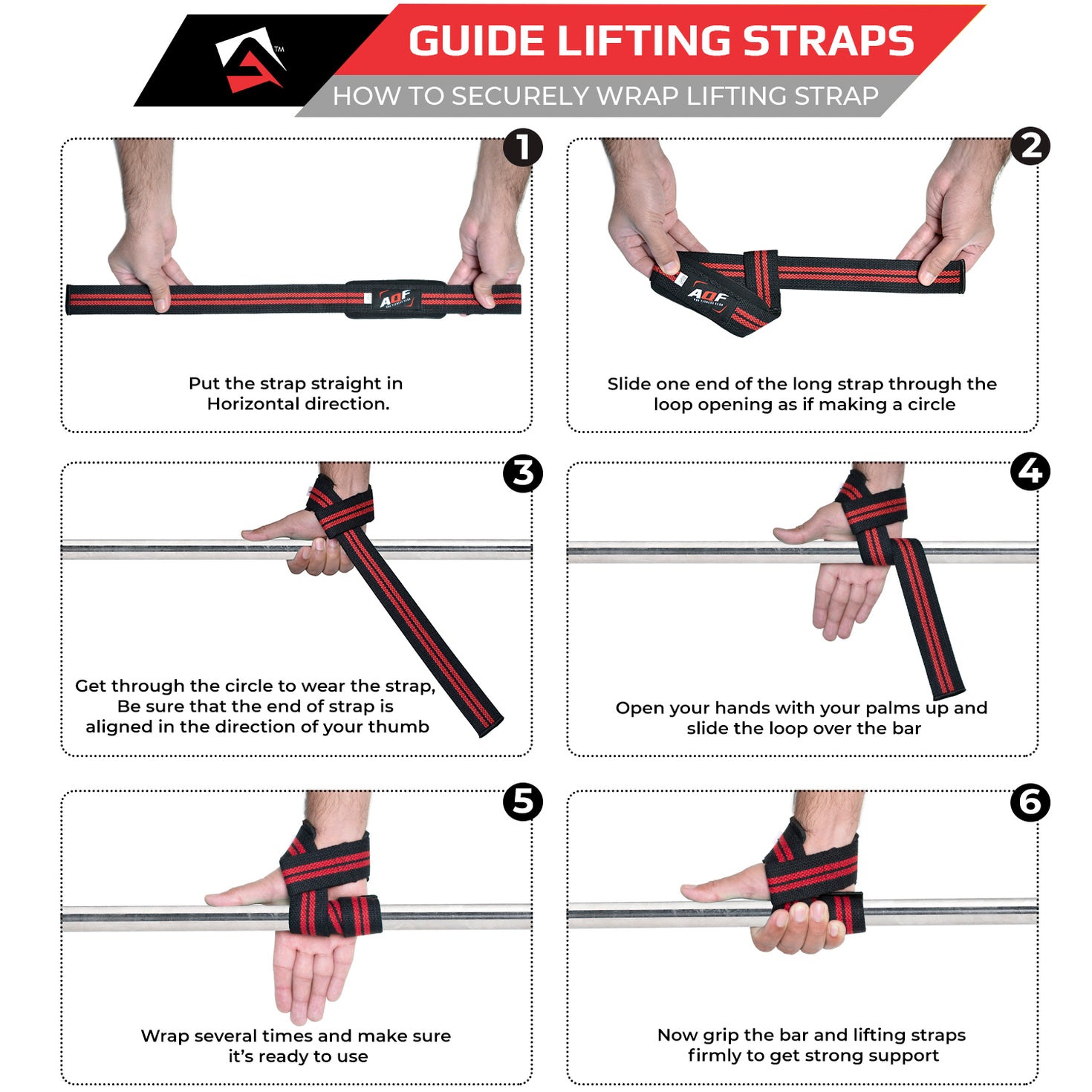 TM

GUIDE LIFTING STRAPS

HOW TO SECURELY WRAP LIFTING STRAP

1

AQF

Put the strap straight in Horizontal direction.

2

AQF

Slide one end of the long strap through the loop opening as if making a circle

3

Get through the circle to wear the strap, Be sure that the end of strap is aligned in the direction of your thumb

4

Open your hands with your palms up and slide the loop over the bar

5

Wrap several times and make sure it's ready to use

6

Now grip the bar and lifting straps firmly to get strong support