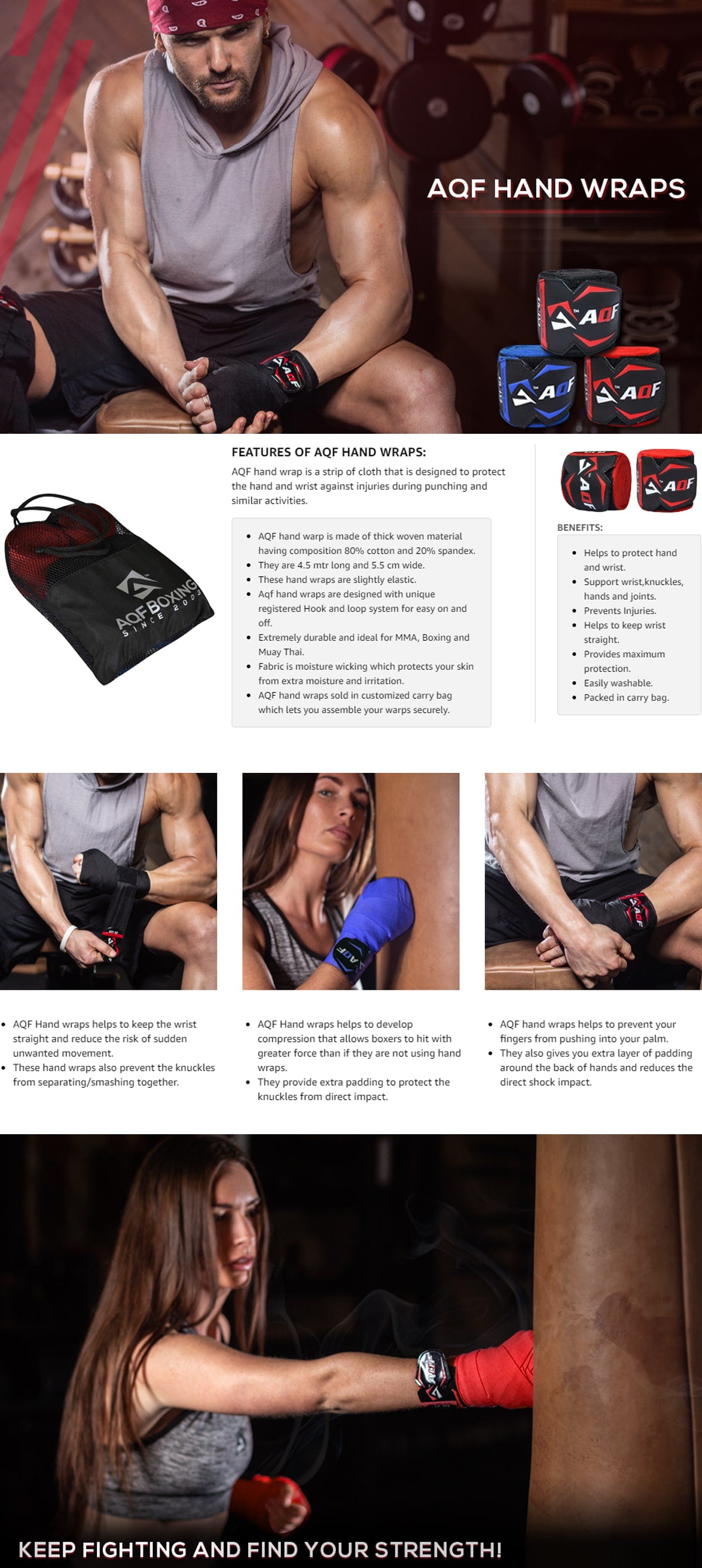 AQF HAND WRAPS

AQF

AQF

AQF

AQF BOXING
SINCE 2005

FEATURES OF AQF HAND WRAPS:
AQF hand wrap is a strip of cloth that is designed to protect the hand and wrist against injuries during punching and similar activities.

- AQF hand warp is made of thick woven material having composition 80% cotton and 20% spandex.
- They are 4.5 mtr long and 5.5 cm wide.
- These hand wraps are slightly elastic.
- Aqf hand wraps are designed with unique registered Hook and loop system for easy on and off.
- Extremely durable and ideal for MMA, Boxing and Muay Thai.
- Fabric is moisture wicking which protects your skin from extra moisture and irritation.
- AQF hand wraps sold in customized carry bag which lets you assemble your warps securely.

AQF

AQF

BENEFITS:
- Helps to protect hand and wrist.
- Support wrist,knuckles, hands and joints.
- Prevents Injuries.
- Helps to keep wrist straight.
- Provides maximum protection.
- Easily washable.
- Packed in carry bag.

- AQF Hand wraps helps to keep the wrist straight and reduce the risk of sudden unwanted movement.
- These hand wraps also prevent the knuckles from separating/smashing together.

- AQF Hand wraps helps to develop compression that allows boxers to hit with greater force than if they are not using hand wraps.
- They provide extra padding to protect the knuckles from direct impact.

- AQF hand wraps helps to prevent your fingers from pushing into your palm.
- They also gives you extra layer of padding around the back of hands and reduces the direct shock impact.

KEEP FIGHTING AND FIND YOUR STRENGTH!